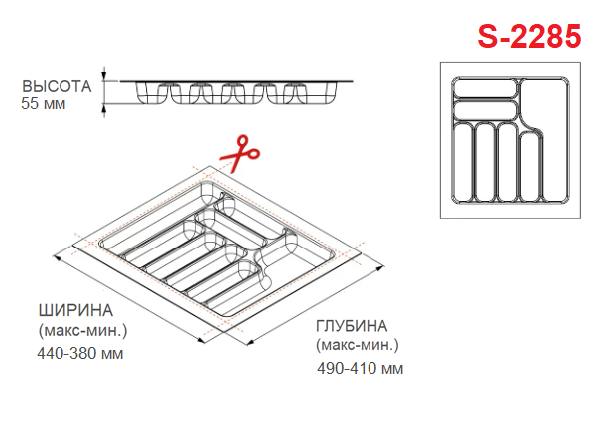 S-2285

ВЫСОТА
55 мм

ШИРИНА
(макс-мин.)
440-380 мм

ГЛУБИНА
(макс-мин.)
490-410 мм