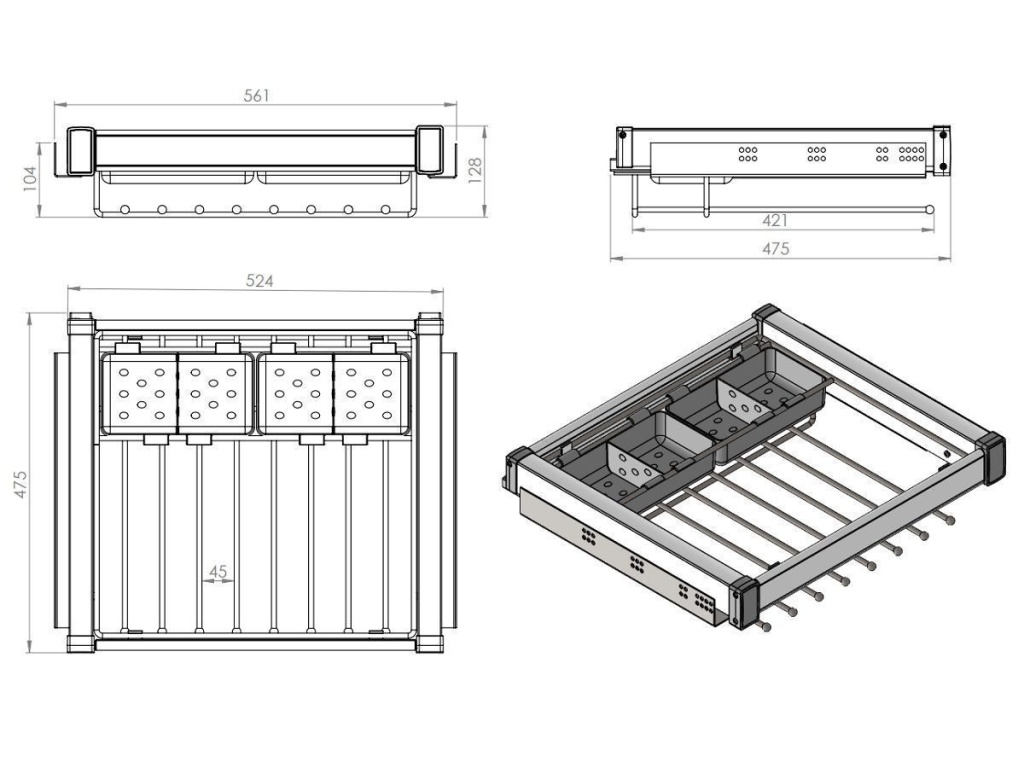 561

104

128

421

475

524

475

45