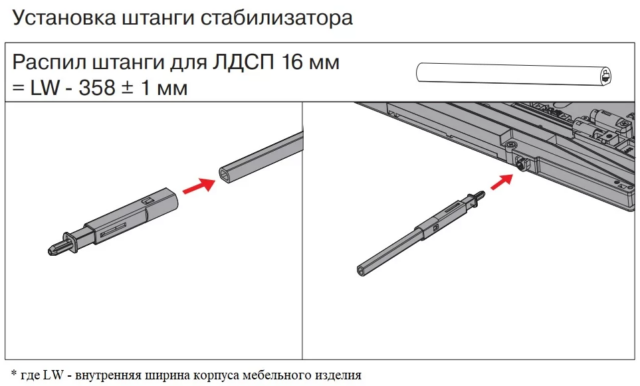 Установка штанги стабилизатора

Распил штанги для ЛДСП 16 мм
= LW - 358 ± 1 мм

* где LW - внутренняя ширина корпуса мебельного изделия