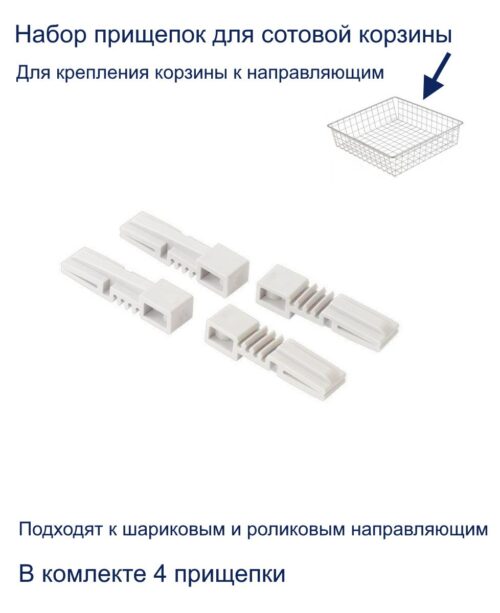 Набор прищепок для сотовой корзины

Для крепления корзины к направляющим

Подходят к шариковым и роликовым направляющим

В комлекте 4 прищепки