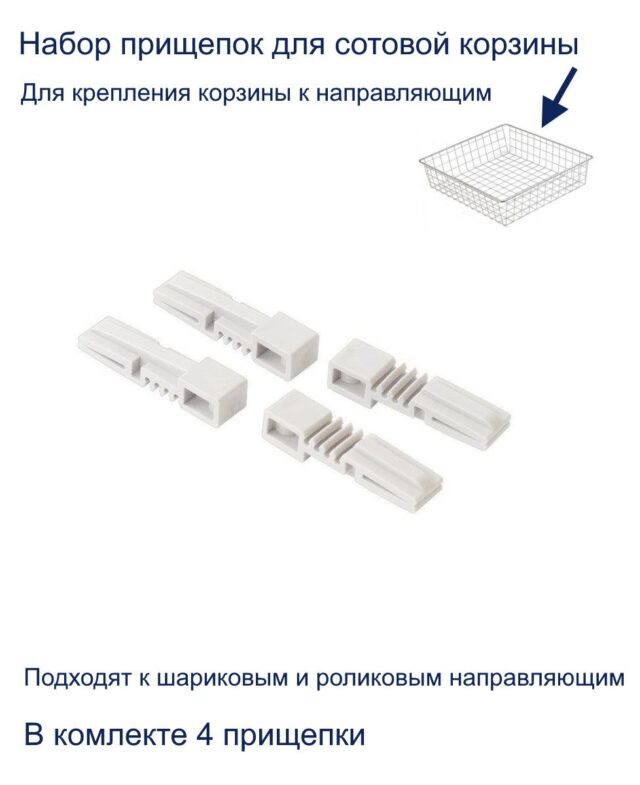 Набор прищепок для сотовой корзины

Для крепления корзины к направляющим

Подходят к шариковым и роликовым направляющим

В комлекте 4 прищепки