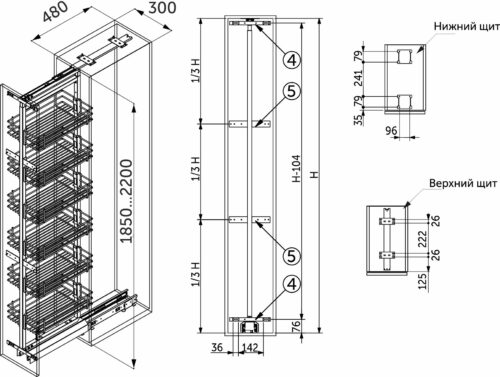 480
300
1850...2200

1/3 H
1/3 H
1/3 H
4
5
5
4
H-104
H
76
36
142

Нижний щит
79
241
79
35
96

Верхний щит
26
222
26
125