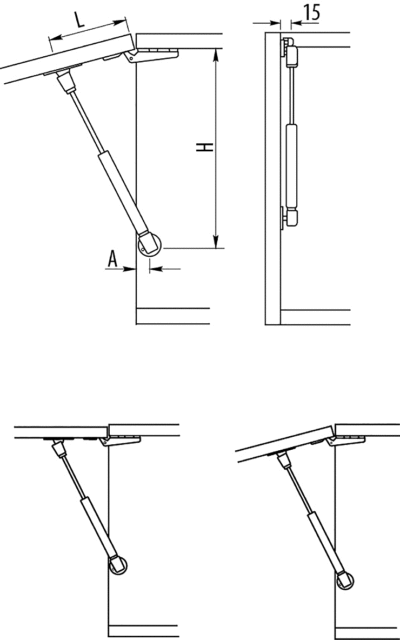 L
15
H
A