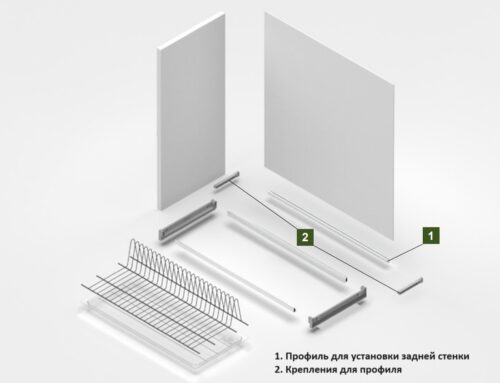 2

1

1. Профиль для установки задней стенки
2. Крепления для профиля