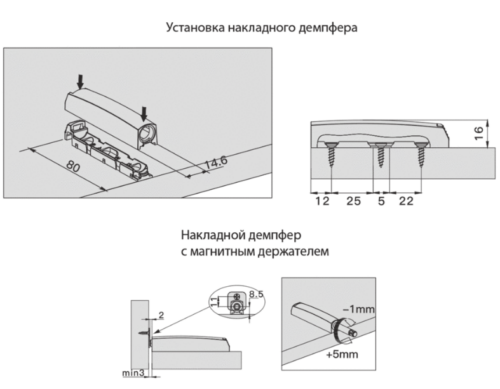 Установка накладного демпфера

80

14.6

16

12 25 5 22

Накладной демпфер
с магнитным держателем

2

11

8.5

min3

−1mm

+5mm