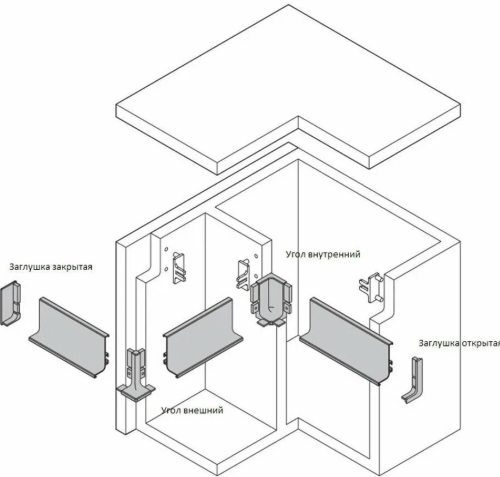 Заглушка закрытая

Угол внутренний

Заглушка открытая

Угол внешний