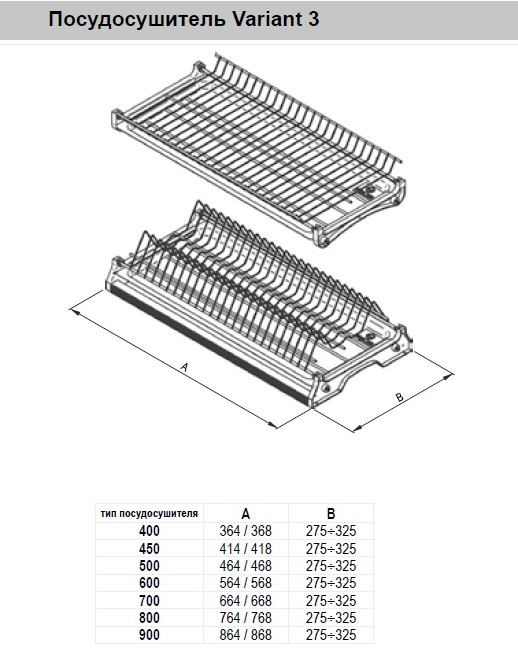 Посудосушитель Variant 3

A

B

| тип посудосушителя | A | B |
|---|---|---|
| 400 | 364 / 368 | 275÷325 |
| 450 | 414 / 418 | 275÷325 |
| 500 | 464 / 468 | 275÷325 |
| 600 | 564 / 568 | 275÷325 |
| 700 | 664 / 668 | 275÷325 |
| 800 | 764 / 768 | 275÷325 |
| 900 | 864 / 868 | 275÷325 |