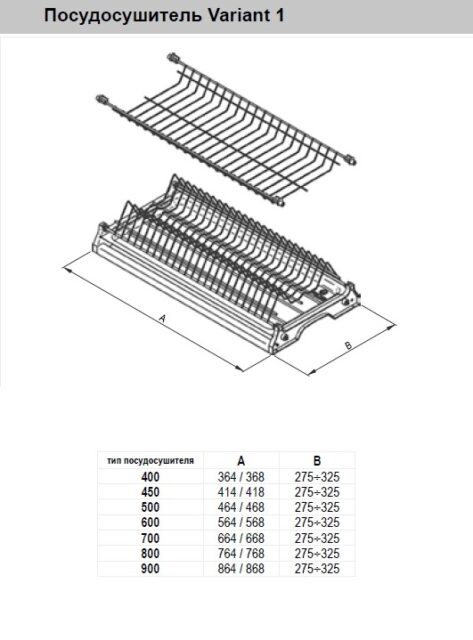 Посудосушитель Variant 1

A

B

| тип посудосушителя | A | B |
|---|---|---|
| 400 | 364 / 368 | 275÷325 |
| 450 | 414 / 418 | 275÷325 |
| 500 | 464 / 468 | 275÷325 |
| 600 | 564 / 568 | 275÷325 |
| 700 | 664 / 668 | 275÷325 |
| 800 | 764 / 768 | 275÷325 |
| 900 | 864 / 868 | 275÷325 |