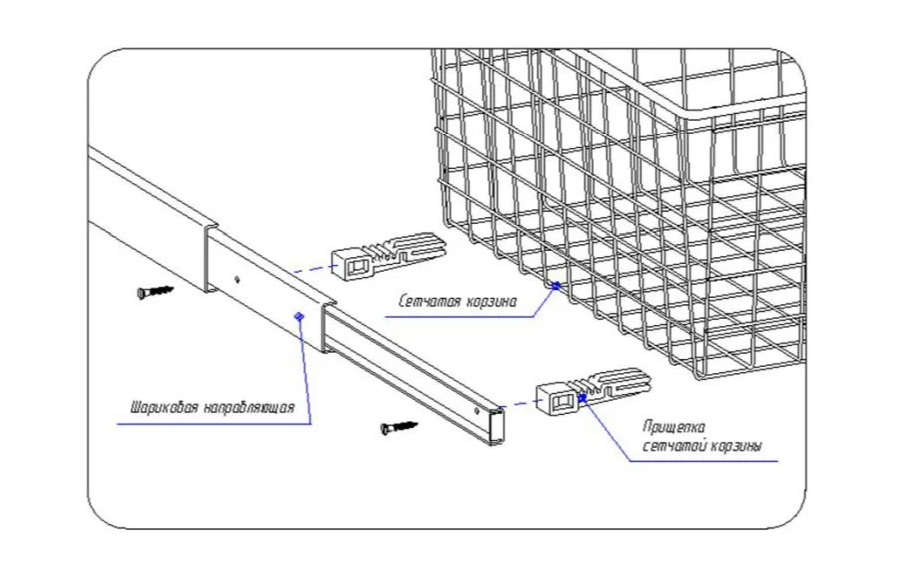 Сетчатая корзина

Шариковая направляющая

Прищепка сетчатой корзины