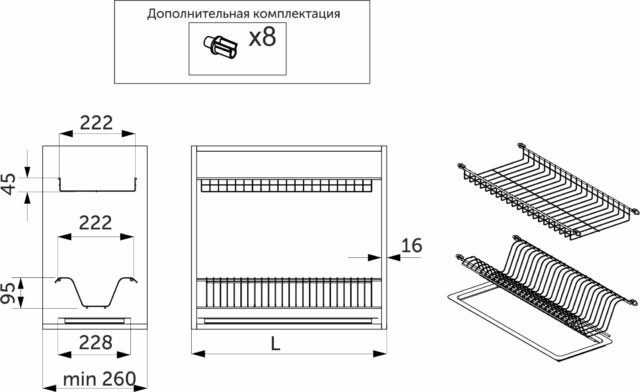 Дополнительная комплектация

x8

222

45

222

95

228

min 260

16

L