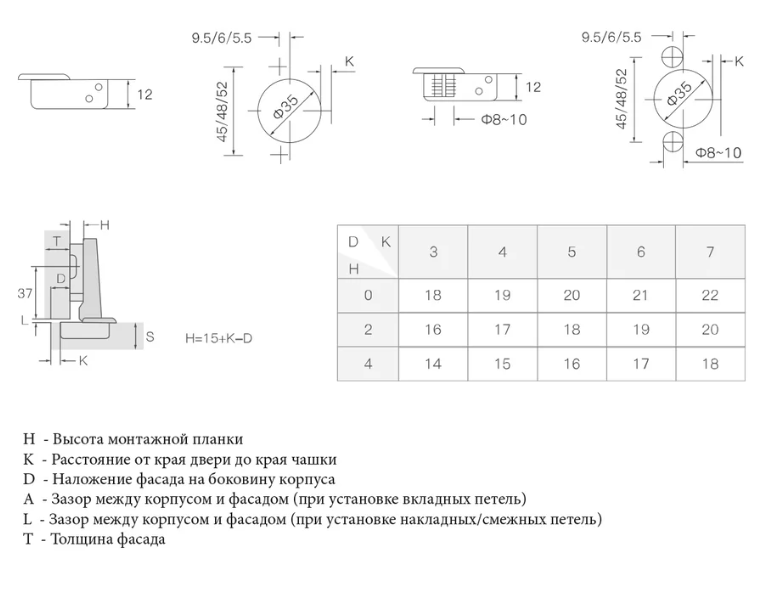 12

9.5/6/5.5

K

45/48/52

Φ35

12

Φ8~10

9.5/6/5.5

K

45/48/52

Φ35

Φ8~10

H

T

D

37

L

S

K

H=15+K–D

| D K / H | 3 | 4 | 5 | 6 | 7 |
|---|---|---|---|---|---|
| 0 | 18 | 19 | 20 | 21 | 22 |
| 2 | 16 | 17 | 18 | 19 | 20 |
| 4 | 14 | 15 | 16 | 17 | 18 |

H - Высота монтажной планки
K - Расстояние от края двери до края чашки
D - Наложение фасада на боковину корпуса
A - Зазор между корпусом и фасадом (при установке вкладных петель)
L - Зазор между корпусом и фасадом (при установке накладных/смежных петель)
T - Толщина фасада