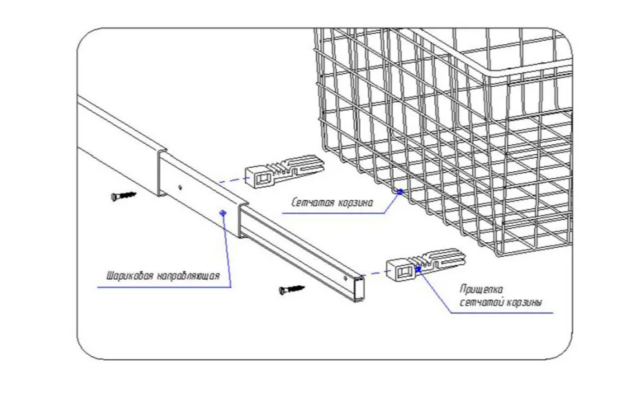 Сетчатая корзина

Шариковая направляющая

Прищепка сетчатой корзины